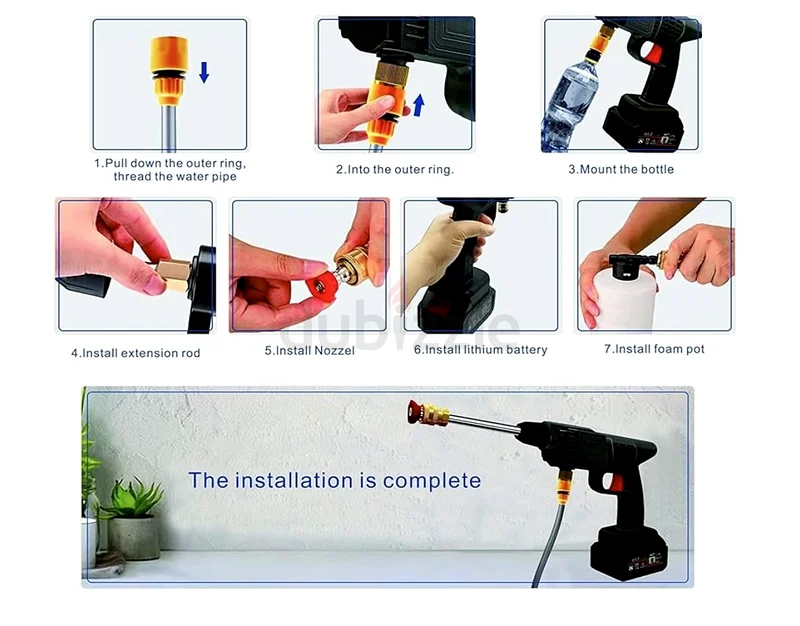 1.Pull down the outer ring, thread the water pipe

2.Into the outer ring.

3.Mount the bottle

4.Install extension rod

5.Install Nozzel

6.Install lithium battery

7.Install foam pot

dubizzle

The installation is complete