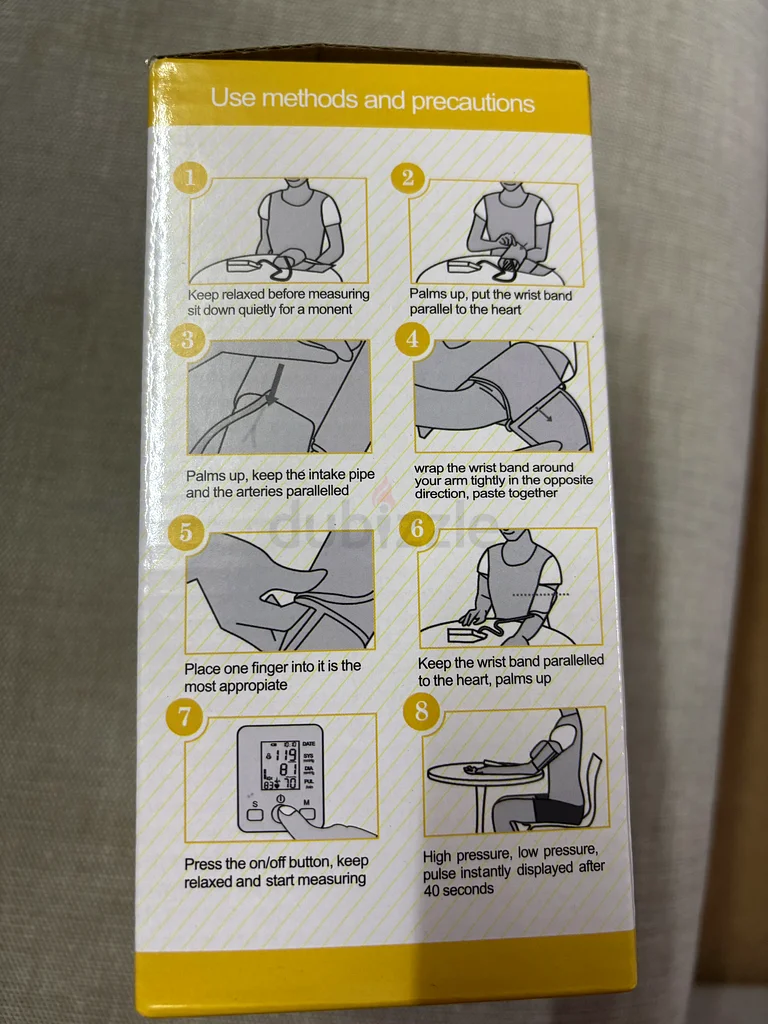 Use methods and precautions

1
Keep relaxed before measuring sit down quietly for a monent

2
Palms up, put the wrist band parallel to the heart

3
Palms up, keep the intake pipe and the arteries parallelled

4
wrap the wrist band around your arm tightly in the opposite direction, paste together

dubizzle

5
Place one finger into it is the most appropiate

6
Keep the wrist band parallelled to the heart, palms up

7
DATE
119
SYS
81
DIA
70
PUL
S
M
Press the on/off button, keep relaxed and start measuring

8
High pressure, low pressure, pulse instantly displayed after 40 seconds