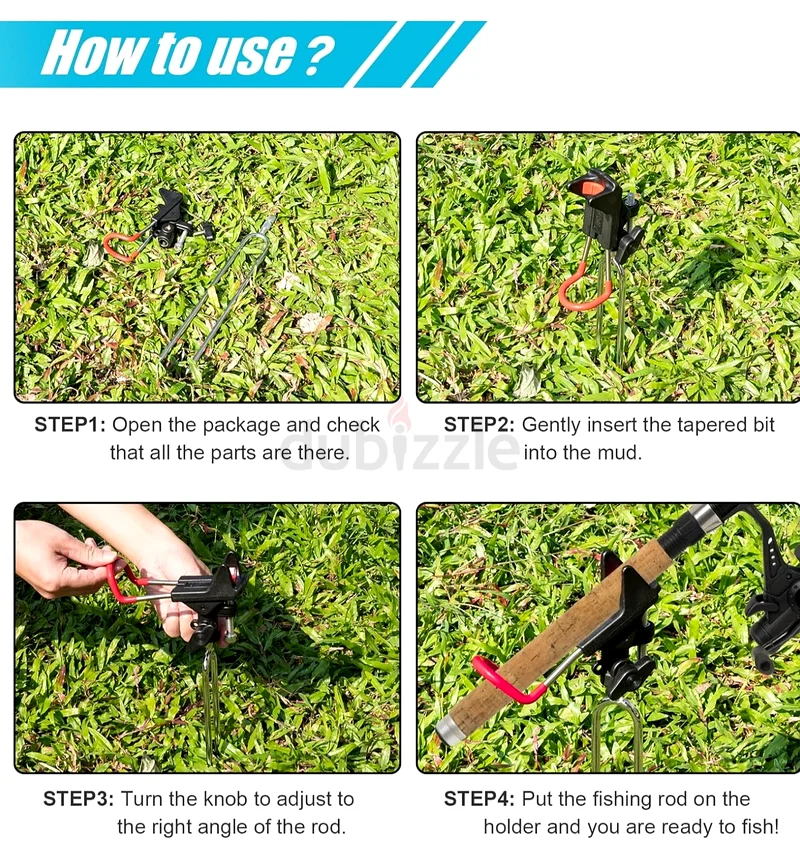 How to use ?

STEP1: Open the package and check that all the parts are there.

STEP2: Gently insert the tapered bit into the mud.

dubizzle

STEP3: Turn the knob to adjust to the right angle of the rod.

STEP4: Put the fishing rod on the holder and you are ready to fish!