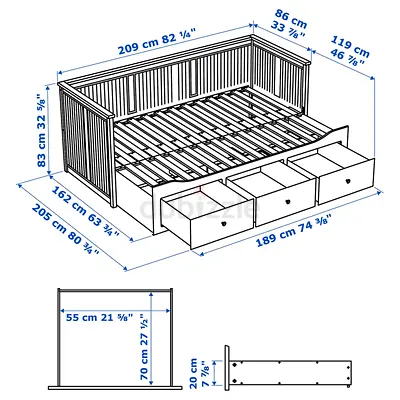 209 cm 82 ¼"
86 cm
33 ⅞"
119 cm
46 ⅞"
83 cm 32 ⅝"
162 cm 63 ¾"
205 cm 80 ¾"
dubizzle
189 cm 74 ⅜"
55 cm 21 ⅝"
70 cm 27 ½"
20 cm
7 ⅞"