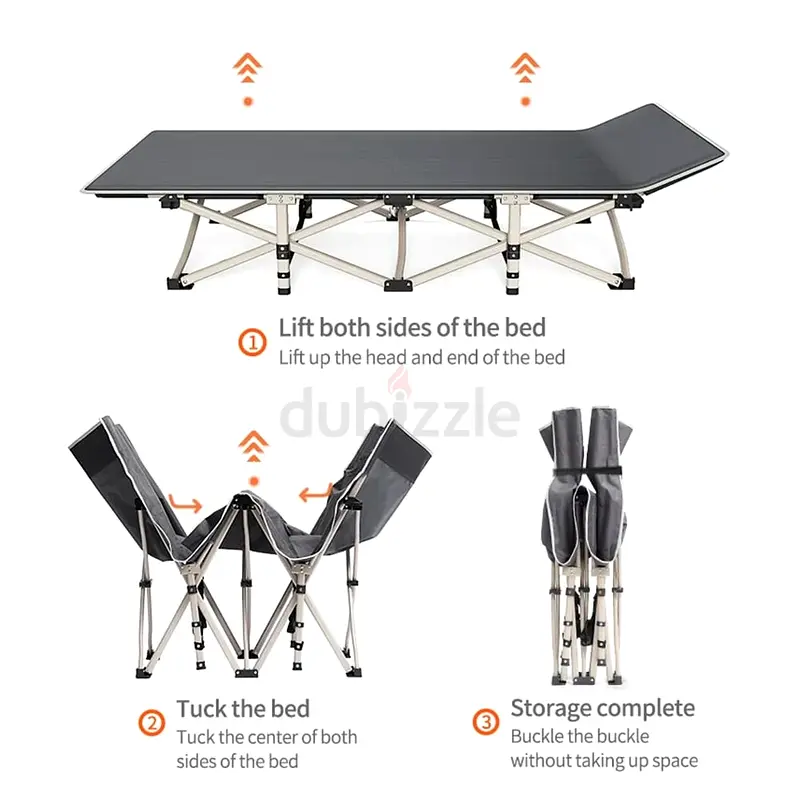 ① Lift both sides of the bed
Lift up the head and end of the bed

dubizzle

② Tuck the bed
Tuck the center of both sides of the bed

③ Storage complete
Buckle the buckle without taking up space