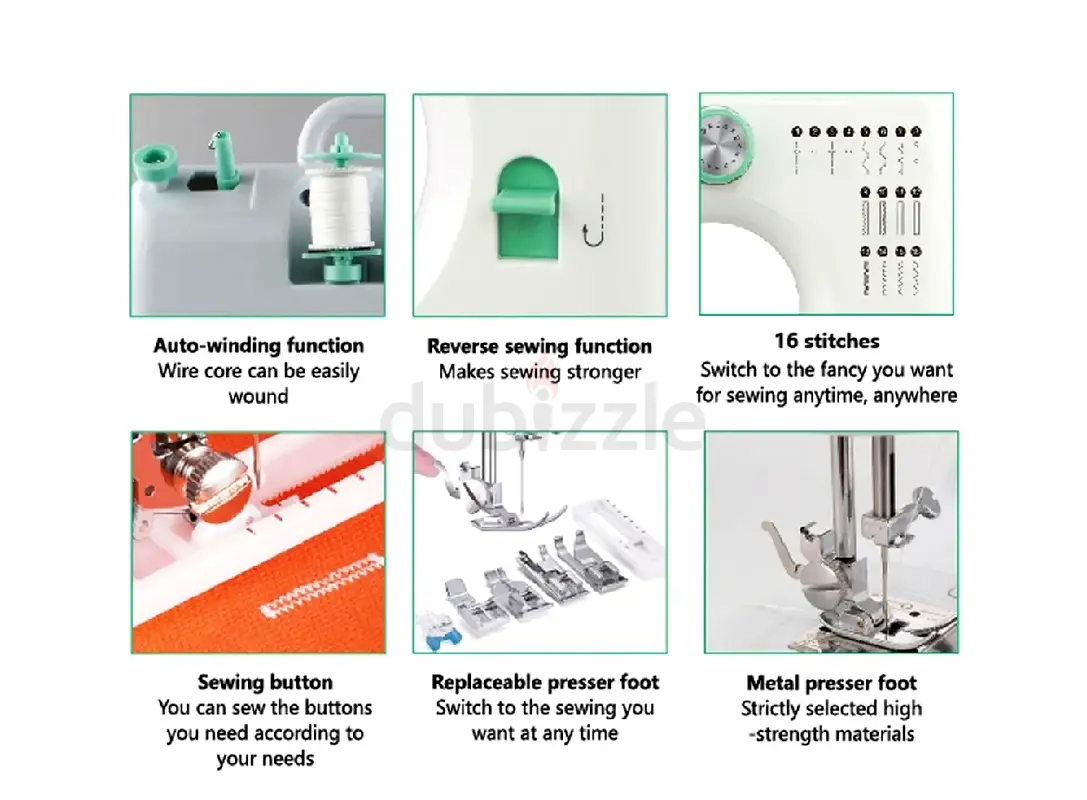 Auto-winding function
Wire core can be easily wound

Reverse sewing function
Makes sewing stronger

16 stitches
Switch to the fancy you want for sewing anytime, anywhere

dubizzle

Sewing button
You can sew the buttons you need according to your needs

Replaceable presser foot
Switch to the sewing you want at any time

Metal presser foot
Strictly selected high -strength materials