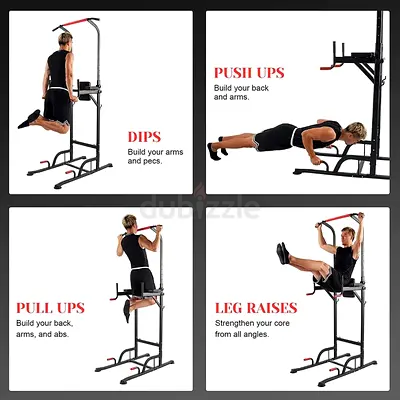 DIPS
Build your arms and pecs.

PUSH UPS
Build your back and arms.

dubizzle

PULL UPS
Build your back, arms, and abs.

LEG RAISES
Strengthen your core from all angles.