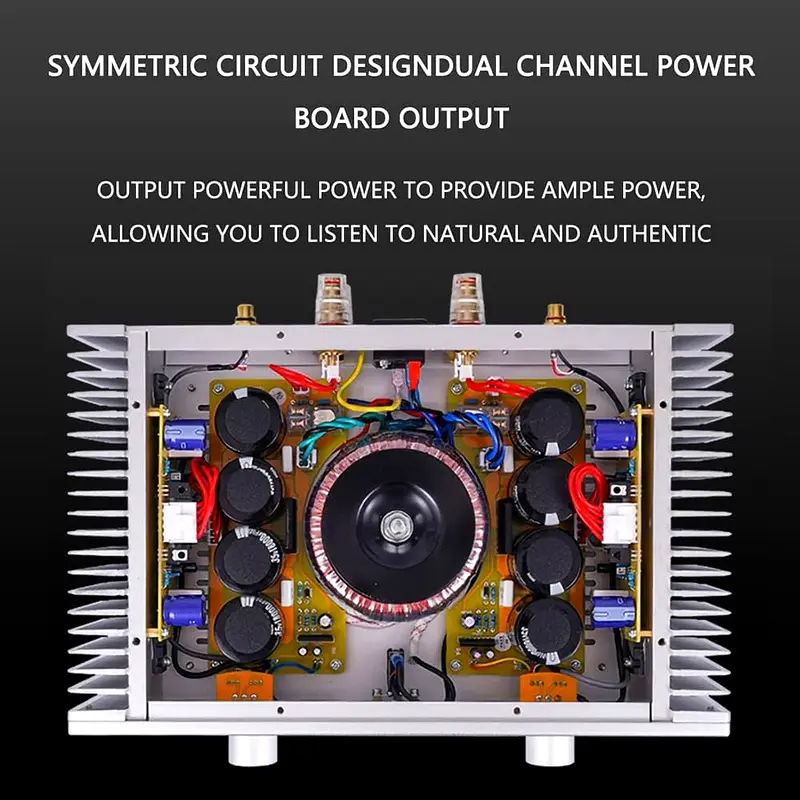 SYMMETRIC CIRCUIT DESIGNDUAL CHANNEL POWER BOARD OUTPUT

OUTPUT POWERFUL POWER TO PROVIDE AMPLE POWER, ALLOWING YOU TO LISTEN TO NATURAL AND AUTHENTIC