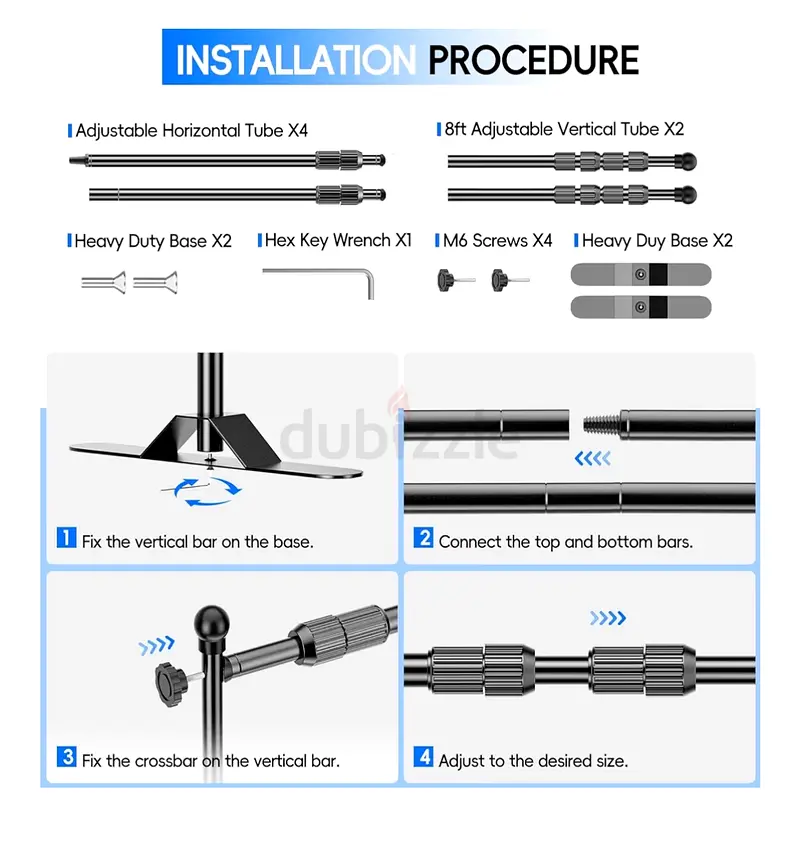 INSTALLATION PROCEDURE

Adjustable Horizontal Tube X4

8ft Adjustable Vertical Tube X2

Heavy Duty Base X2

Hex Key Wrench X1

M6 Screws X4

Heavy Duy Base X2

dubizzle

1 Fix the vertical bar on the base.

2 Connect the top and bottom bars.

3 Fix the crossbar on the vertical bar.

4 Adjust to the desired size.