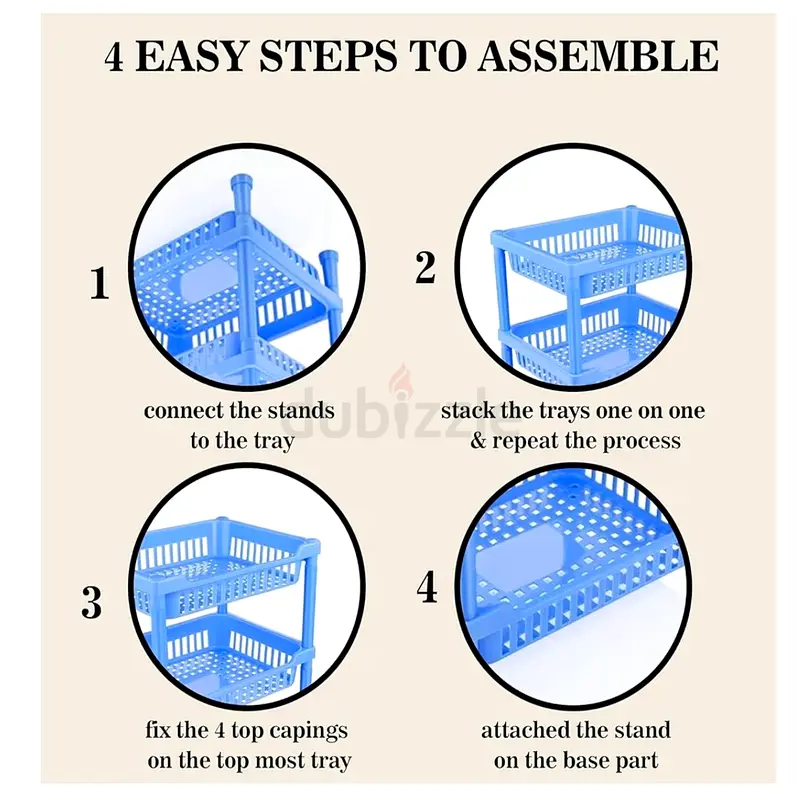 4 EASY STEPS TO ASSEMBLE

1

connect the stands to the tray

2

stack the trays one on one & repeat the process

dubizzle

3

fix the 4 top capings on the top most tray

4

attached the stand on the base part