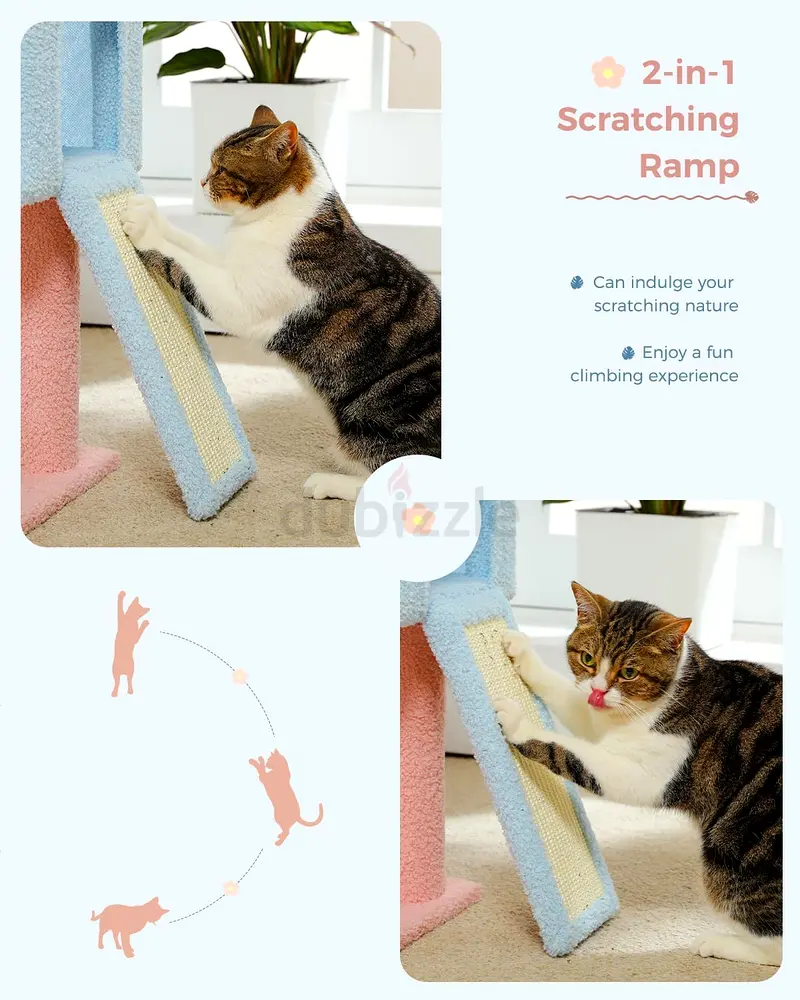 2-in-1 Scratching Ramp

Can indulge your scratching nature

Enjoy a fun climbing experience

dubizzle