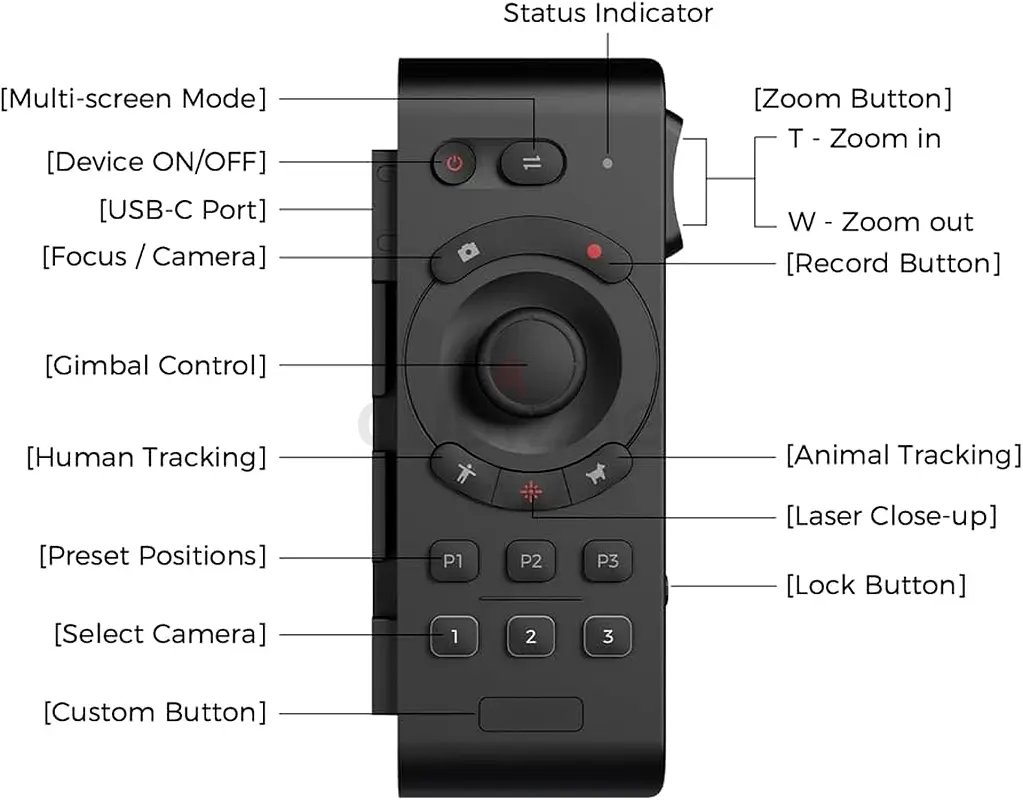 Status Indicator

[Multi-screen Mode]

[Device ON/OFF]

[USB-C Port]

[Focus / Camera]

[Gimbal Control]

[Human Tracking]

[Preset Positions]

[Select Camera]

[Custom Button]

[Zoom Button]

T - Zoom in

W - Zoom out

[Record Button]

[Animal Tracking]

[Laser Close-up]

[Lock Button]

P1 P2 P3

1 2 3