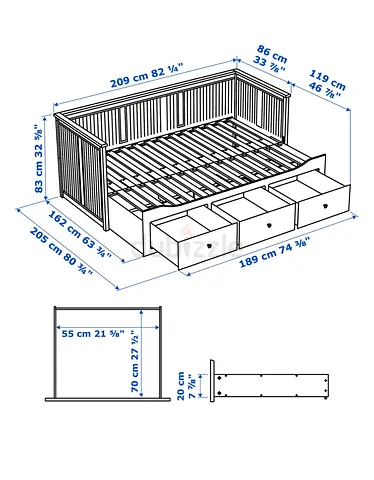 209 cm 82 ¼"
86 cm
33 ⅞"
119 cm
46 ⅞"
83 cm 32 ⅝"
162 cm 63 ¾"
205 cm 80 ¾"
dubizzle
189 cm 74 ⅜"
55 cm 21 ⅝"
70 cm 27 ½"
20 cm
7 ⅞"