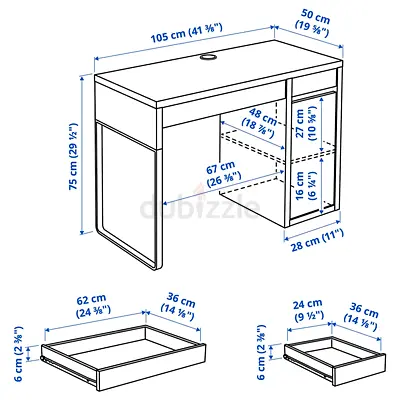 105 cm (41 ⅜")
50 cm (19 ⅝")
75 cm (29 ½")
48 cm (18 ⅞")
27 cm (10 ⅝")
67 cm (26 ⅜")
16 cm (6 ¼")
dubizzle
28 cm (11")

62 cm (24 ⅜")
36 cm (14 ⅛")
6 cm (2 ⅜")

24 cm (9 ½")
36 cm (14 ⅛")
6 cm (2 ⅜")