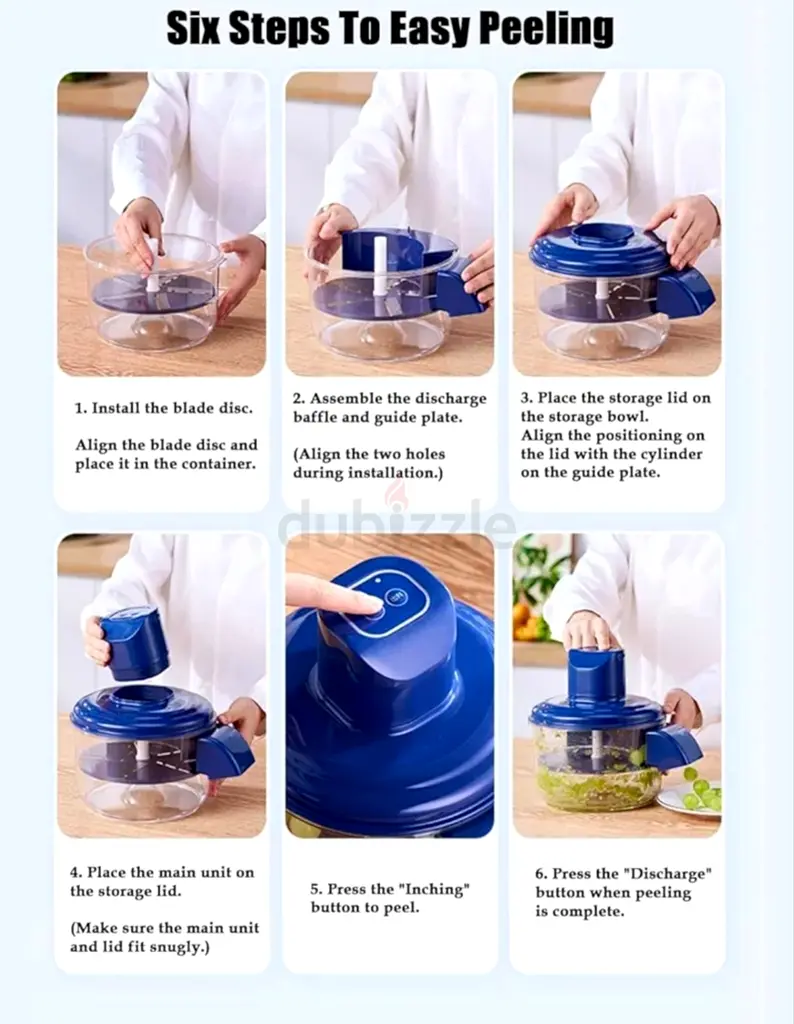 Six Steps To Easy Peeling

1. Install the blade disc.

Align the blade disc and place it in the container.

2. Assemble the discharge baffle and guide plate.

(Align the two holes during installation.)

3. Place the storage lid on the storage bowl.
Align the positioning on the lid with the cylinder on the guide plate.

dubizzle

4. Place the main unit on the storage lid.

(Make sure the main unit and lid fit snugly.)

5. Press the "Inching" button to peel.

6. Press the "Discharge" button when peeling is complete.