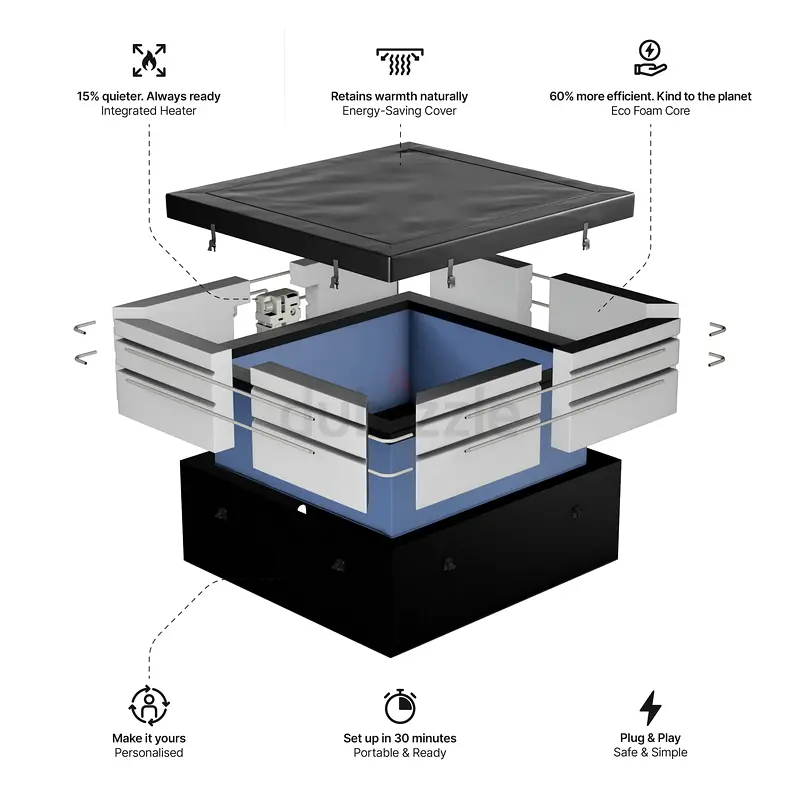 15% quieter. Always ready
Integrated Heater

Retains warmth naturally
Energy-Saving Cover

60% more efficient. Kind to the planet
Eco Foam Core

dubizzle

Make it yours
Personalised

Set up in 30 minutes
Portable & Ready

Plug & Play
Safe & Simple