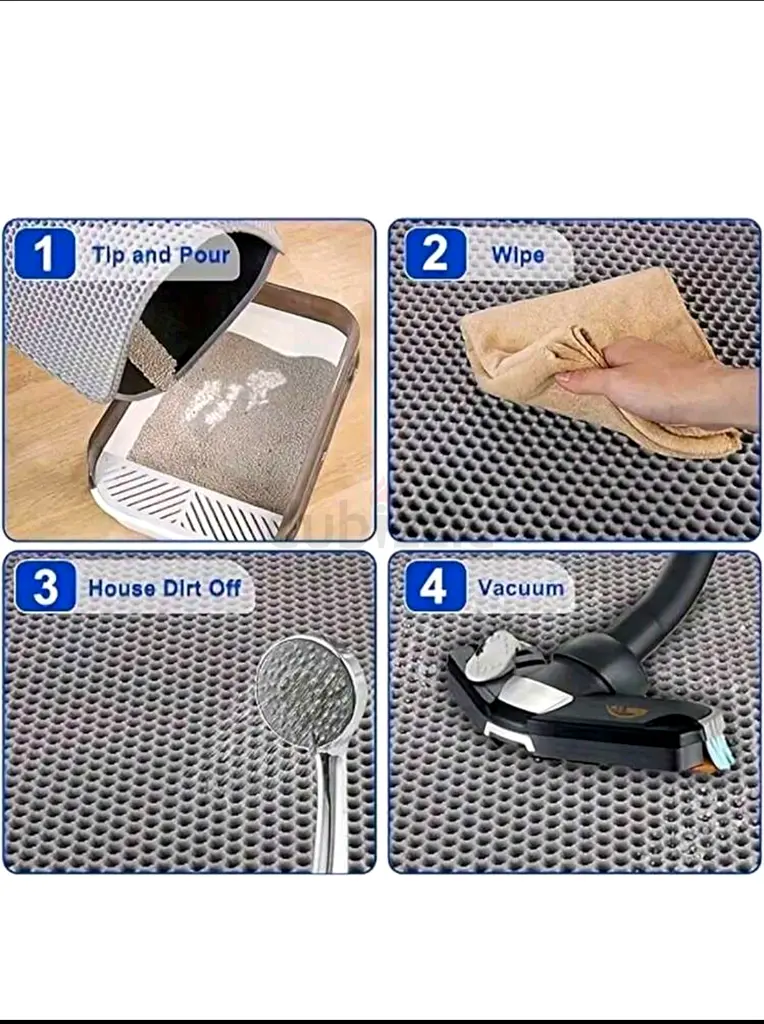 1 Tip and Pour

2 Wipe

3 House Dirt Off

4 Vacuum