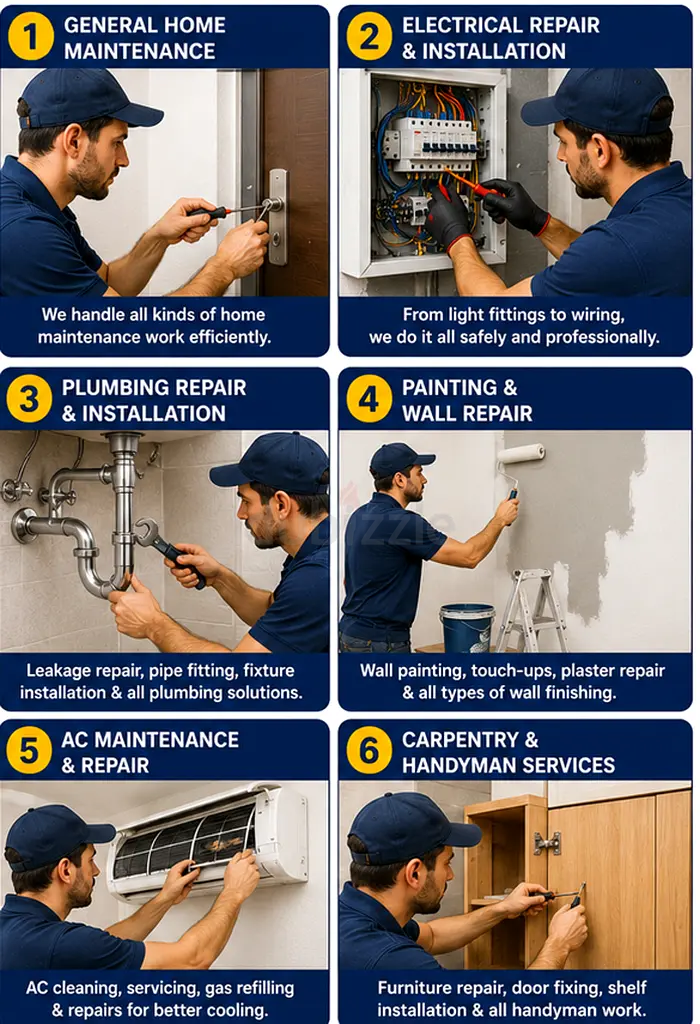 1 GENERAL HOME MAINTENANCE

We handle all kinds of home maintenance work efficiently.

2 ELECTRICAL REPAIR & INSTALLATION

From light fittings to wiring, we do it all safely and professionally.

3 PLUMBING REPAIR & INSTALLATION

Leakage repair, pipe fitting, fixture installation & all plumbing solutions.

4 PAINTING & WALL REPAIR

Wall painting, touch-ups, plaster repair & all types of wall finishing.

5 AC MAINTENANCE & REPAIR

AC cleaning, servicing, gas refilling & repairs for better cooling.

6 CARPENTRY & HANDYMAN SERVICES

Furniture repair, door fixing, shelf installation & all handyman work.