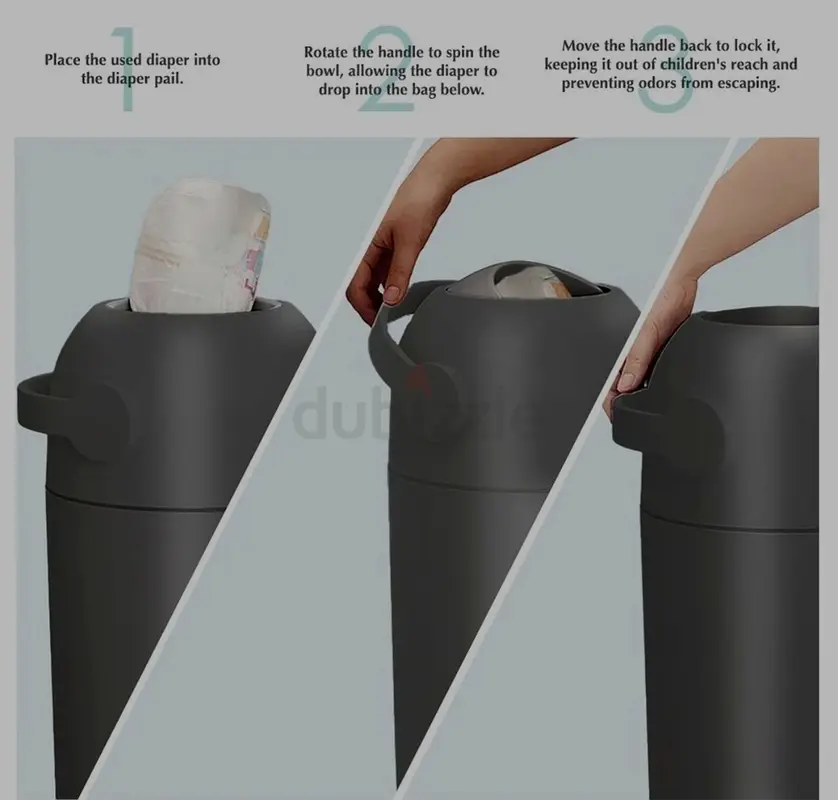 1
Place the used diaper into the diaper pail.

2
Rotate the handle to spin the bowl, allowing the diaper to drop into the bag below.

3
Move the handle back to lock it, keeping it out of children's reach and preventing odors from escaping.

dubizzle