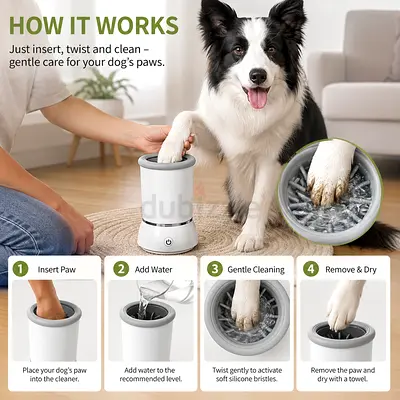 HOW IT WORKS

Just insert, twist and clean – gentle care for your dog's paws.

dubizzle

1 Insert Paw

Place your dog's paw into the cleaner.

2 Add Water

Add water to the recommended level.

3 Gentle Cleaning

Twist gently to activate soft silicone bristles.

4 Remove & Dry

Remove the paw and dry with a towel.