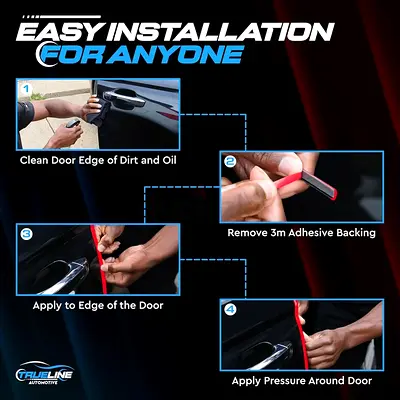 EASY INSTALLATION
FOR ANYONE

1
Clean Door Edge of Dirt and Oil

2
Remove 3m Adhesive Backing

3
Apply to Edge of the Door

4
Apply Pressure Around Door

TRUELINE
AUTOMOTIVE